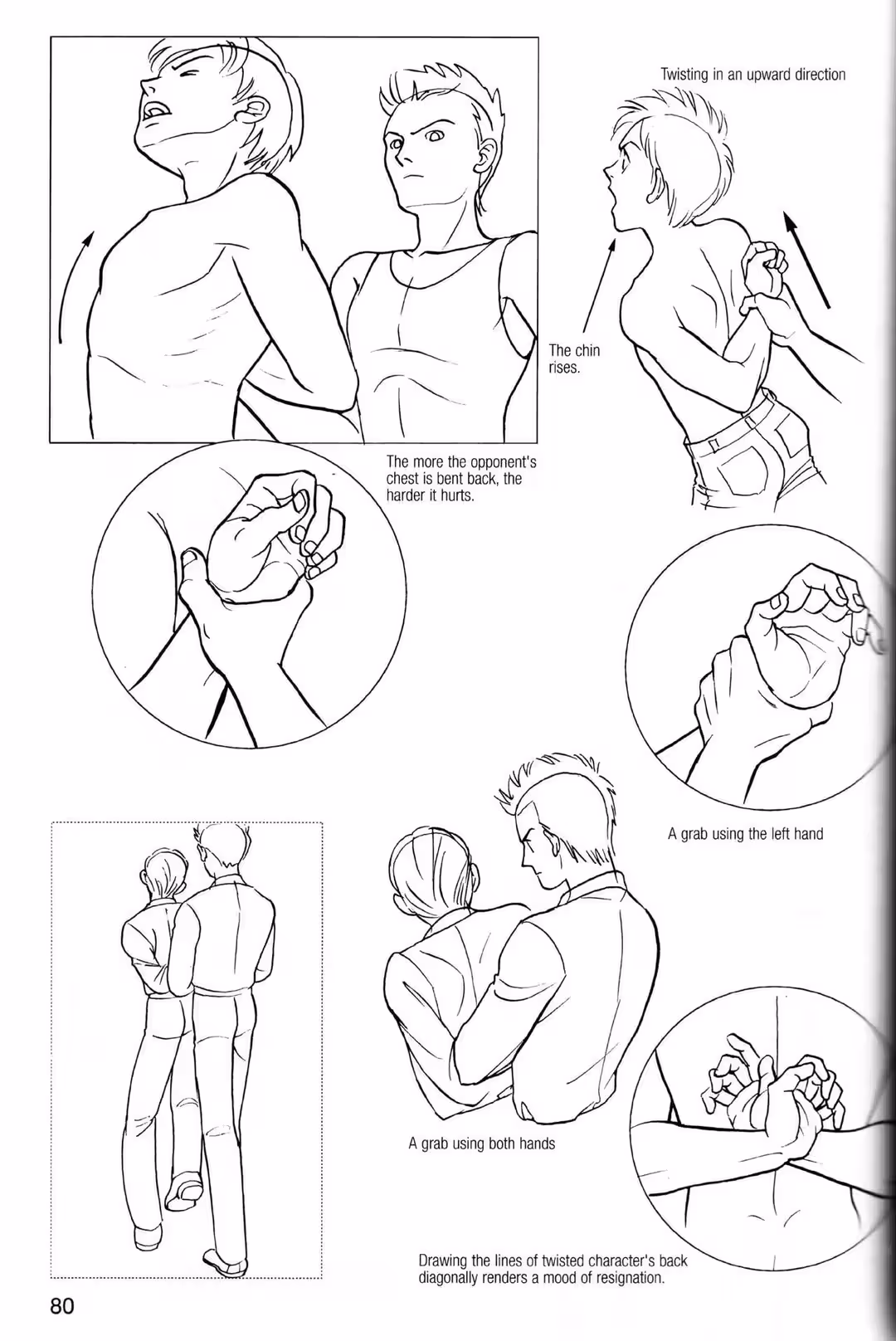 Twisting in an upward direction

The chin rises.

The more the opponent's chest is bent back, the harder it hurts.

A grab using the left hand

A grab using both hands

Drawing the lines of twisted character's back diagonally renders a mood of resignation.

80